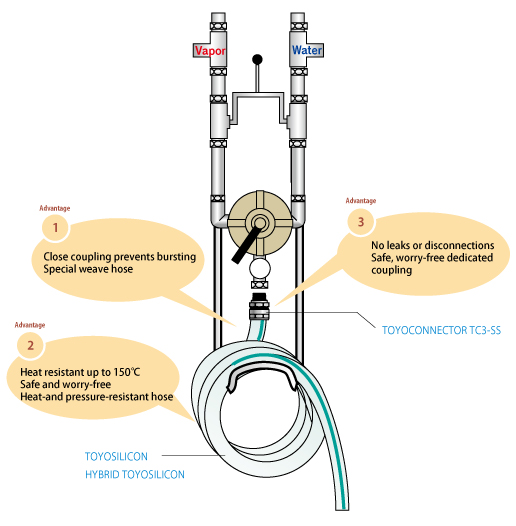 Vapor

Water

Advantage
1
Close coupling prevents bursting
Special weave hose

Advantage
3
No leaks or disconnections
Safe, worry-free dedicated coupling

TOYOCONNECTOR TC3-SS

Advantage
2
Heat resistant up to 150℃
Safe and worry-free
Heat-and pressure-resistant hose

TOYOSILICON
HYBRID TOYOSILICON